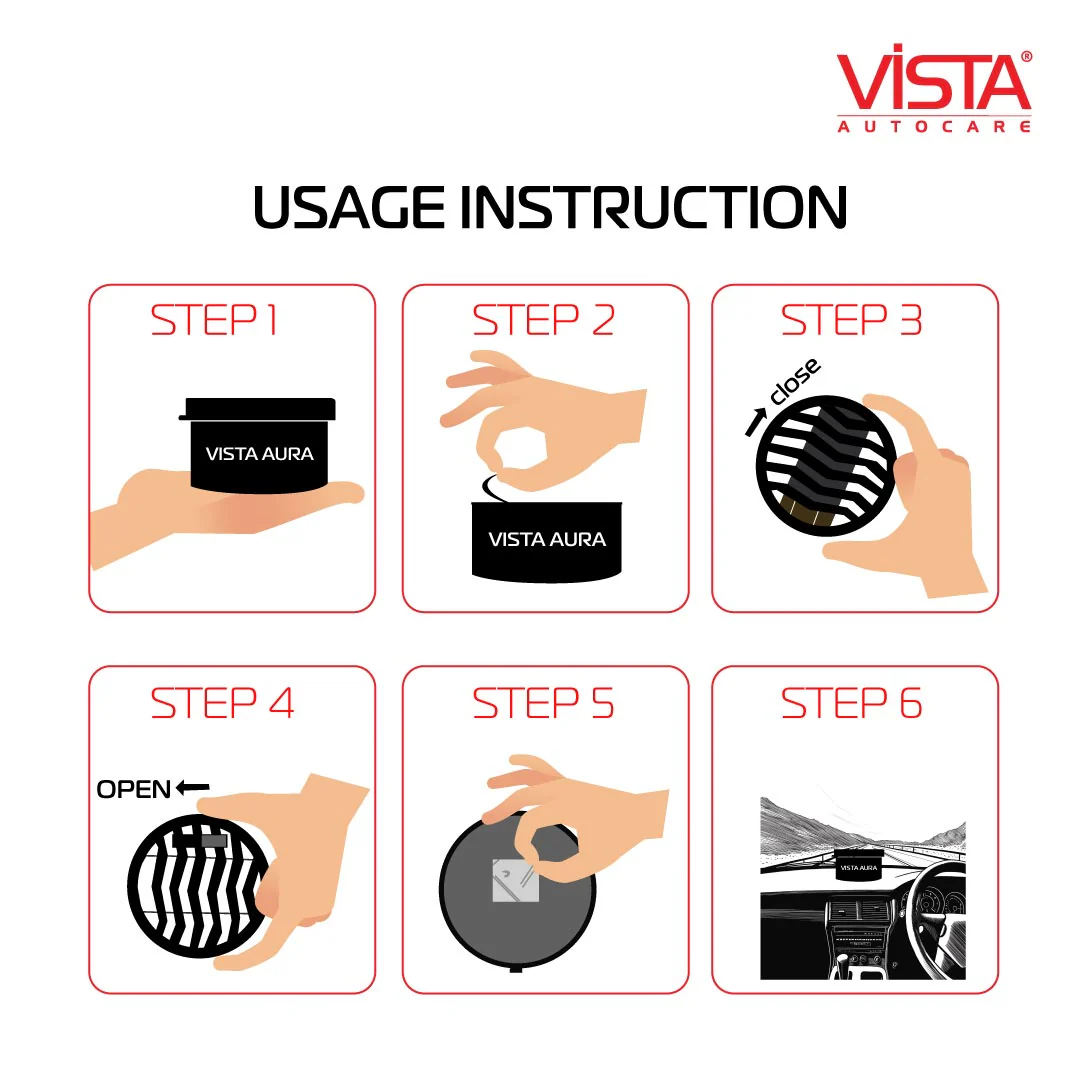 VISTA®
AUTOCARE

USAGE INSTRUCTION

STEP 1
VISTA AURA

STEP 2
VISTA AURA

STEP 3
close

STEP 4
OPEN

STEP 5

STEP 6
VISTA AURA